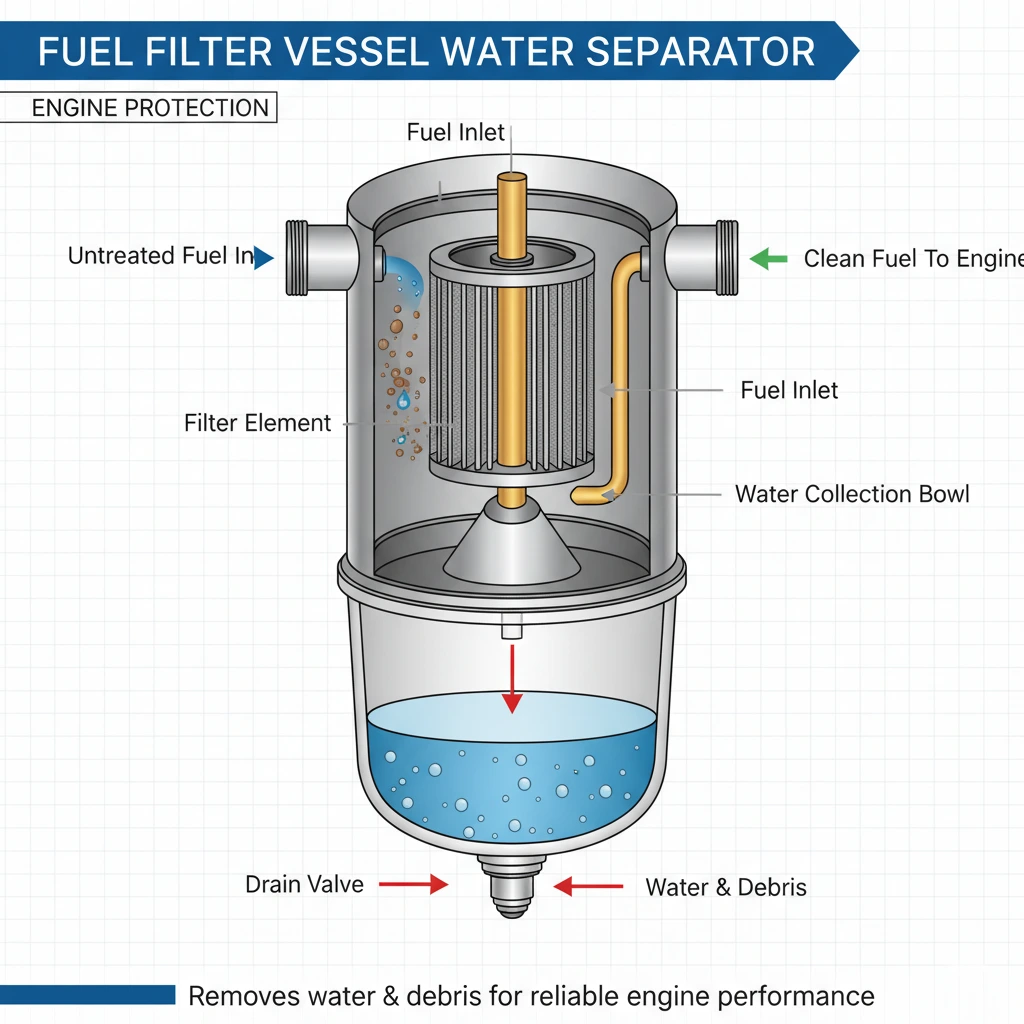 FUEL FILTER VESSEL WATER SEPARATOR

ENGINE PROTECTION

Fuel Inlet

Untreated Fuel In

Clean Fuel To Engine

Fuel Inlet

Filter Element

Water Collection Bowl

Drain Valve

Water & Debris

Removes water & debris for reliable engine performance