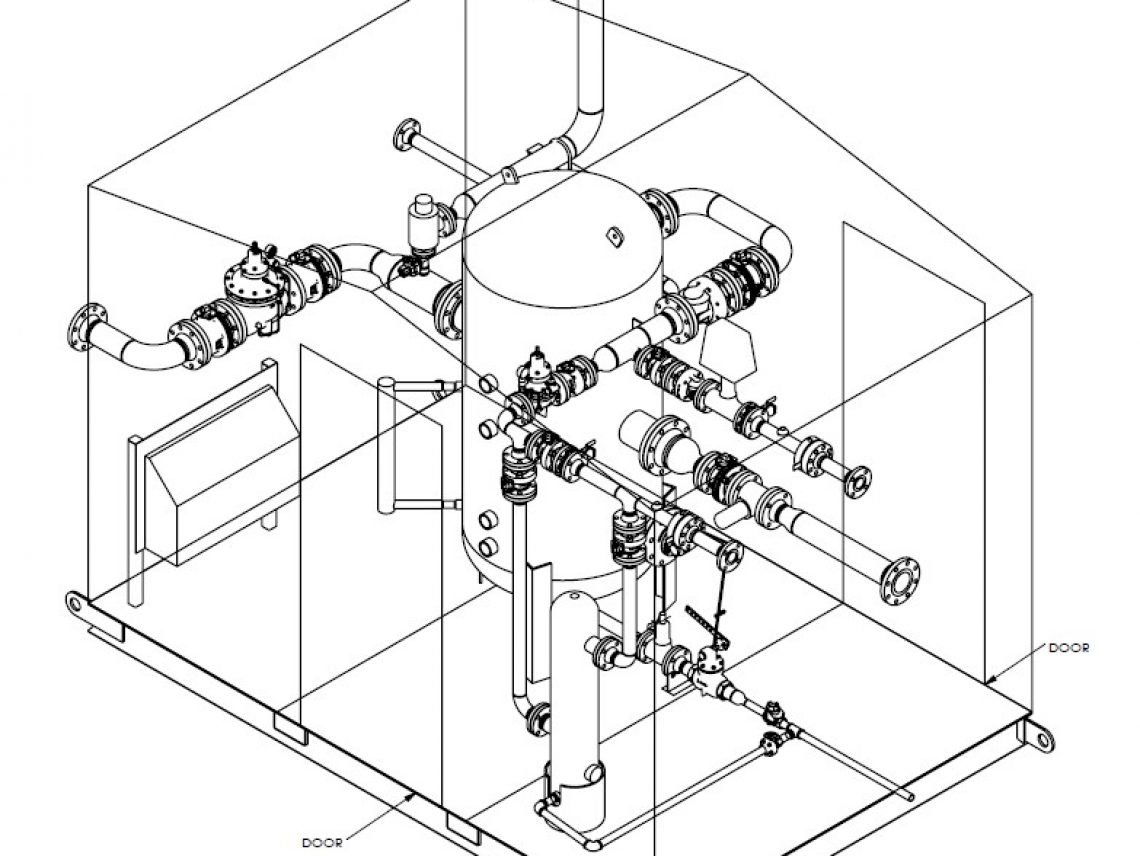 DOOR

DOOR