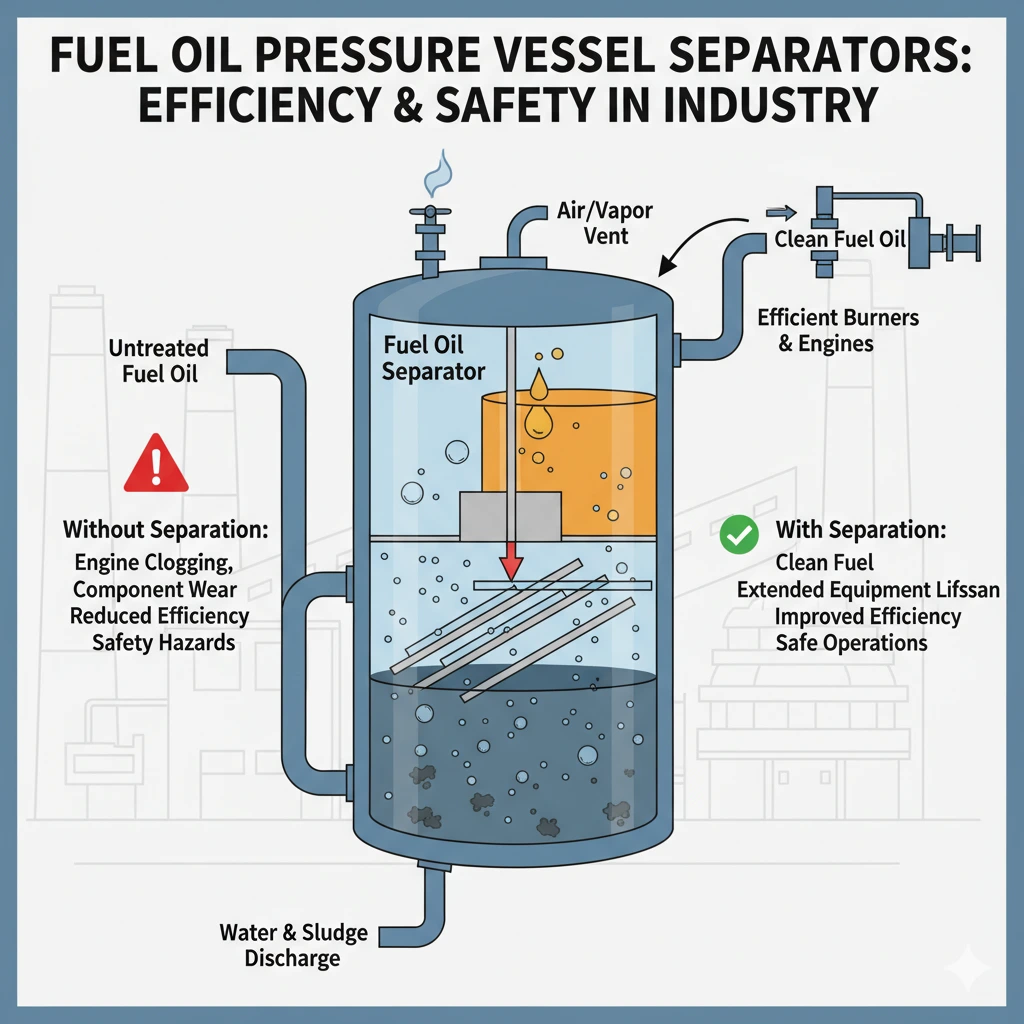 FUEL OIL PRESSURE VESSEL SEPARATORS: EFFICIENCY & SAFETY IN INDUSTRY

Air/Vapor Vent

Clean Fuel Oil

Efficient Burners & Engines

Untreated Fuel Oil

Fuel Oil Separator

Without Separation:
Engine Clogging,
Component Wear
Reduced Efficiency
Safety Hazards

With Separation:
Clean Fuel
Extended Equipment Lifssan
Improved Efficiency
Safe Operations

Water & Sludge Discharge